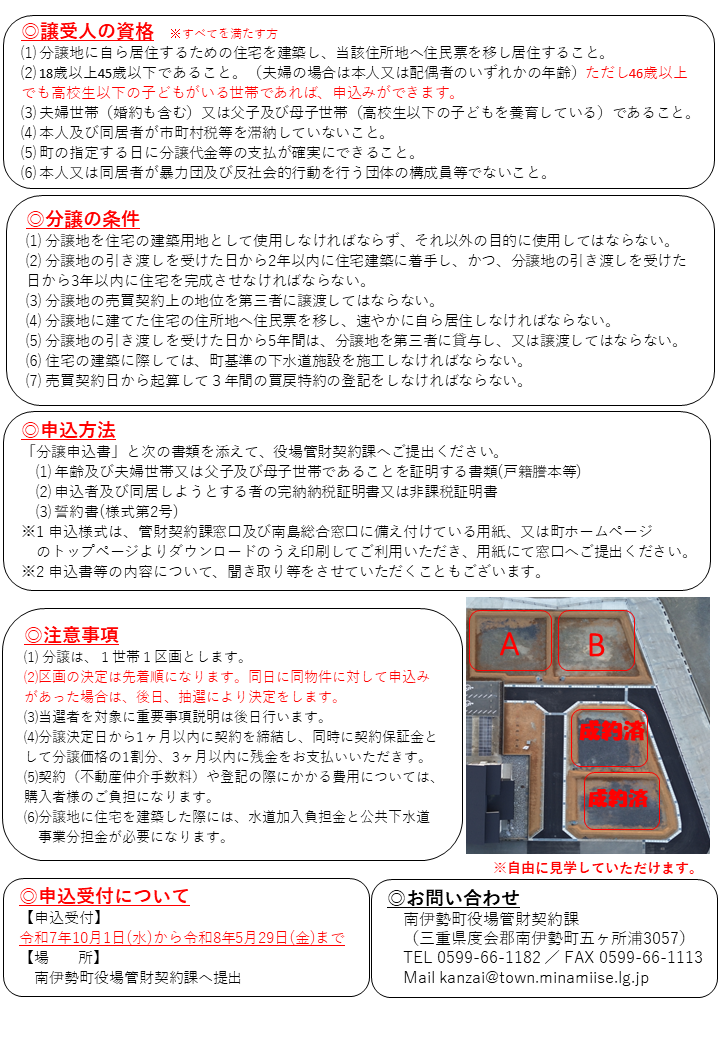 ◎譲受人の資格 ※すべてを満たす方
(1) 分譲地に自ら居住するための住宅を建築し、当該住所地へ住民票を移し居住すること。
(2) 18歳以上45歳以下であること。（夫婦の場合は本人又は配偶者のいずれかの年齢）ただし46歳以上でも高校生以下の子どもがいる世帯であれば、申込みができます。
(3) 夫婦世帯（婚約も含む）又は父子及び母子世帯（高校生以下の子どもを養育している）であること。
(4) 本人及び同居者が市町村税等を滞納していないこと。
(5) 町の指定する日に分譲代金等の支払が確実にできること。
(6) 本人又は同居者が暴力団及び反社会的行動を行う団体の構成員等でないこと。

◎分譲の条件
(1) 分譲地を住宅の建築用地として使用しなければならず、それ以外の目的に使用してはならない。
(2) 分譲地の引き渡しを受けた日から2年以内に住宅建築に着手し、かつ、分譲地の引き渡しを受けた日から3年以内に住宅を完成させなければならない。
(3) 分譲地の売買契約上の地位を第三者に譲渡してはならない。
(4) 分譲地に建てた住宅の住所地へ住民票を移し、速やかに自ら居住しなければならない。
(5) 分譲地の引き渡しを受けた日から5年間は、分譲地を第三者に貸与し、又は譲渡してはならない。
(6) 住宅の建築に際しては、町基準の下水道施設を施工しなければならない。
(7) 売買契約日から起算して３年間の買戻特約の登記をしなければならない。

◎申込方法
「分譲申込書」と次の書類を添えて、役場管財契約課へご提出ください。
(1) 年齢及び夫婦世帯又は父子及び母子世帯であることを証明する書類(戸籍謄本等)
(2) 申込者及び同居しようとする者の完納納税証明書又は非課税証明書
(3) 誓約書(様式第2号)
※1 申込様式は、管財契約課窓口及び南島総合窓口に備え付けている用紙、又は町ホームページのトップページよりダウンロードのうえ印刷してご利用いただき、用紙にて窓口へご提出ください。
※2 申込書等の内容について、聞き取り等をさせていただくこともございます。

◎注意事項
(1) 分譲は、１世帯１区画とします。
(2)区画の決定は先着順になります。同日に同物件に対して申込みがあった場合は、後日、抽選により決定をします。
(3)当選者を対象に重要事項説明は後日行います。
(4)分譲決定日から1ヶ月以内に契約を締結し、同時に契約保証金として分譲価格の1割分、3ヶ月以内に残金をお支払いいただきます。
(5)契約（不動産仲介手数料）や登記の際にかかる費用については、購入者様のご負担になります。
(6)分譲地に住宅を建築した際には、水道加入負担金と公共下水道事業分担金が必要になります。

A
B
成約済
成約済
※自由に見学していただけます。

◎申込受付について
【申込受付】
令和7年10月1日(水)から令和8年5月29日(金)まで
【場　　所】
南伊勢町役場管財契約課へ提出

◎お問い合わせ
南伊勢町役場管財契約課
（三重県度会郡南伊勢町五ヶ所浦3057）
TEL 0599-66-1182 ／ FAX 0599-66-1113
Mail kanzai@town.minamiise.lg.jp